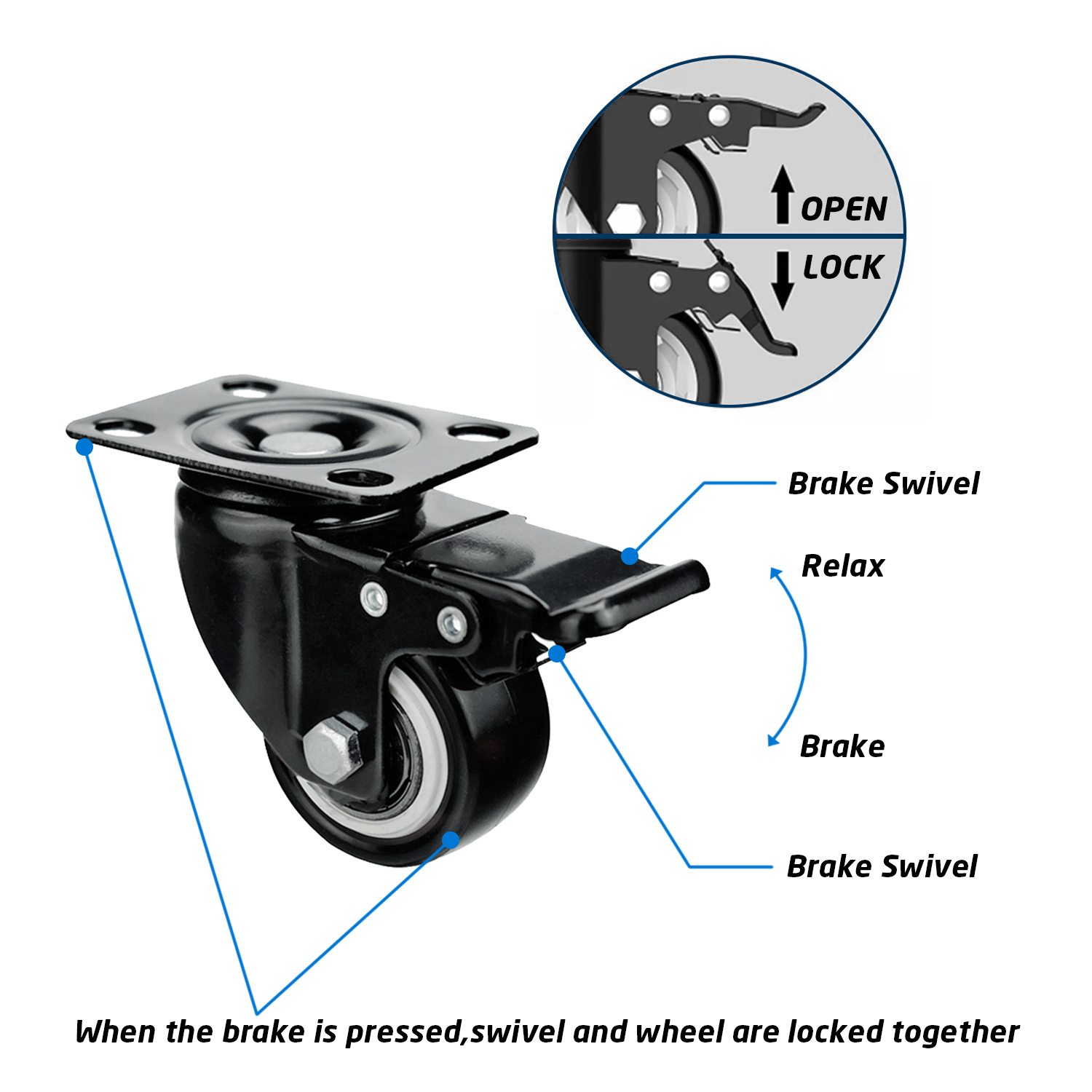 OPEN
LOCK

Brake Swivel

Relax

Brake

Brake Swivel

When the brake is pressed,swivel and wheel are locked together